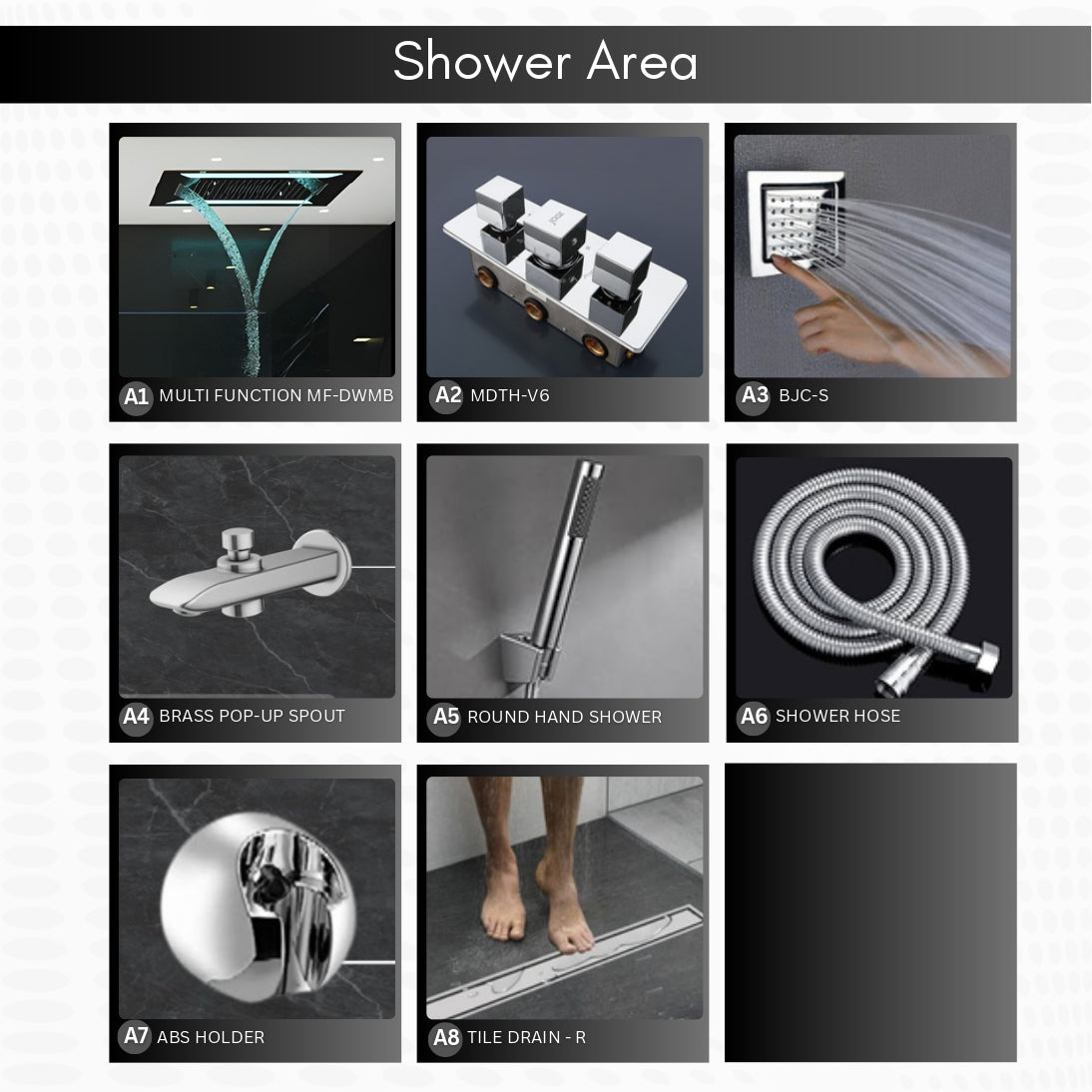 Shower Area

A1 MULTI FUNCTION MF-DWMB

A2 MDTH-V6

A3 BJC-S

A4 BRASS POP-UP SPOUT

A5 ROUND HAND SHOWER

A6 SHOWER HOSE

A7 ABS HOLDER

A8 TILE DRAIN - R