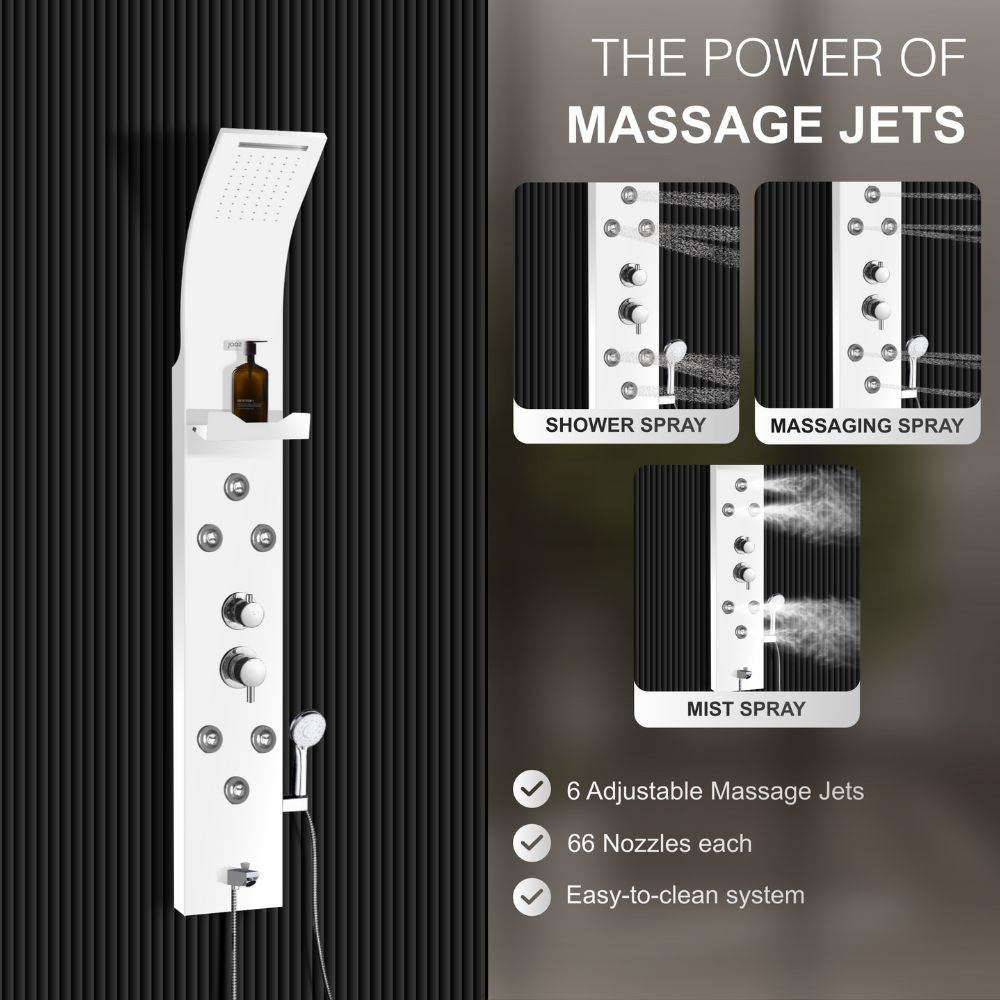 THE POWER OF
MASSAGE JETS

SHOWER SPRAY

MASSAGING SPRAY

MIST SPRAY

6 Adjustable Massage Jets

66 Nozzles each

Easy-to-clean system